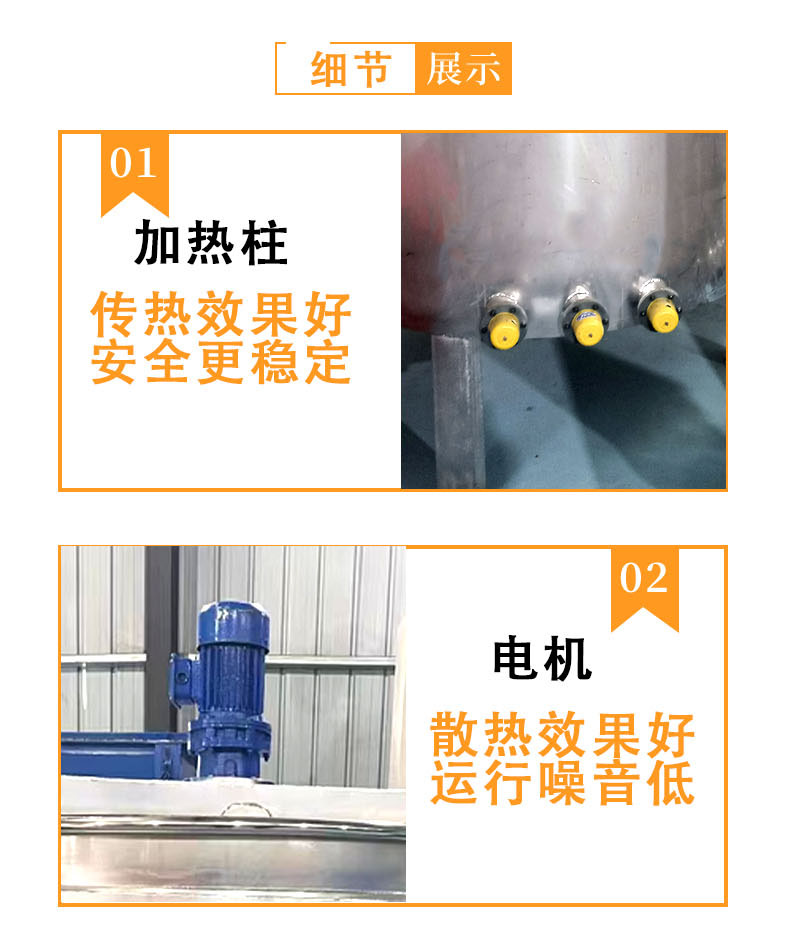 细节 展示

01

加热柱

传热效果好
安全更稳定

02

电机

散热效果好
运行噪音低