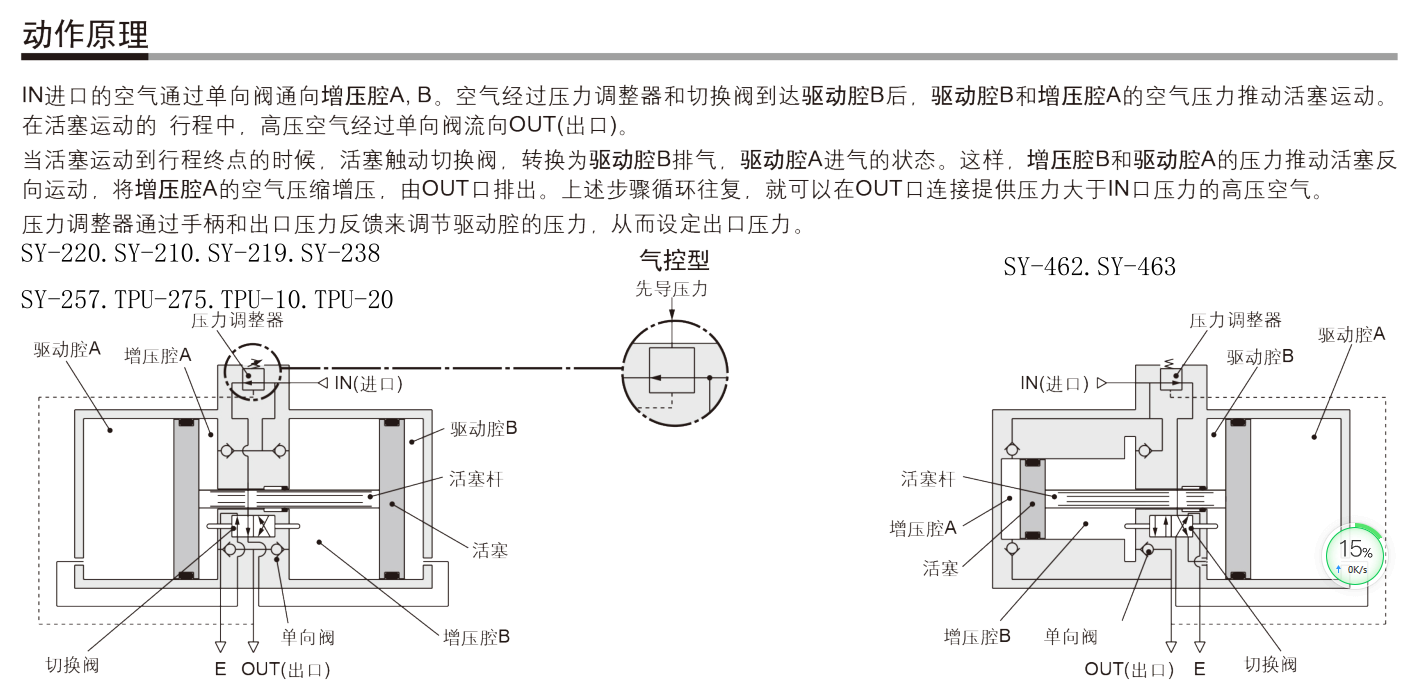 动作原理

IN进口的空气通过单向阀通向增压腔A, B。空气经过压力调整器和切换阀到达驱动腔B后，驱动腔B和增压腔A的空气压力推动活塞运动。在活塞运动的 行程中，高压空气经过单向阀流向OUT(出口)。

当活塞运动到行程终点的时候，活塞触动切换阀，转换为驱动腔B排气，驱动腔A进气的状态。这样，增压腔B和驱动腔A的压力推动活塞反向运动，将增压腔A的空气压缩增压，由OUT口排出。上述步骤循环往复，就可以在OUT口连接提供压力大于IN口压力的高压空气。

压力调整器通过手柄和出口压力反馈来调节驱动腔的压力，从而设定出口压力。

SY-220. SY-210. SY-219. SY-238

SY-257. TPU-275. TPU-10. TPU-20

压力调整器
驱动腔A
增压腔A
IN(进口)
驱动腔B
活塞杆
活塞
增压腔B
单向阀
切换阀
E
OUT(出口)

气控型
先导压力

SY-462. SY-463

压力调整器
驱动腔A
驱动腔B
IN(进口)
活塞杆
增压腔A
活塞
增压腔B
单向阀
OUT(出口)
E
切换阀

15%
0K/s